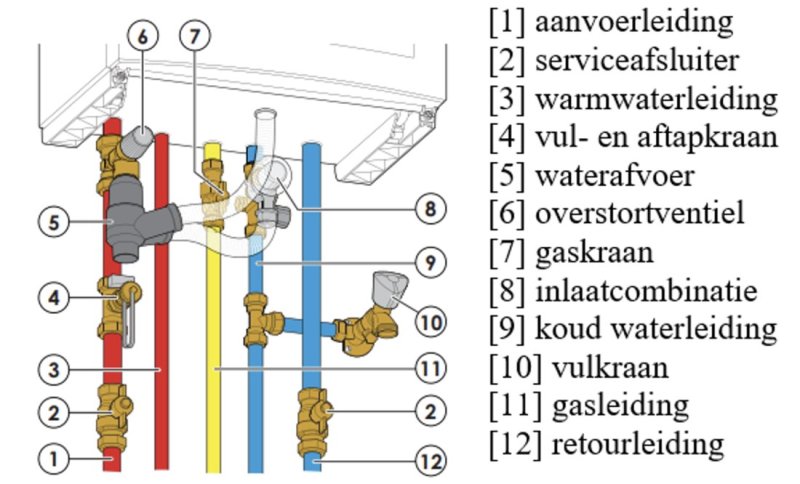 6
7
5
8
9
4
10
3
11
2
2
1
12

[1] aanvoerleiding
[2] serviceafsluiter
[3] warmwaterleiding
[4] vul- en aftapkraan
[5] waterafvoer
[6] overstortventiel
[7] gaskraan
[8] inlaatcombinatie
[9] koud waterleiding
[10] vulkraan
[11] gasleiding
[12] retourleiding